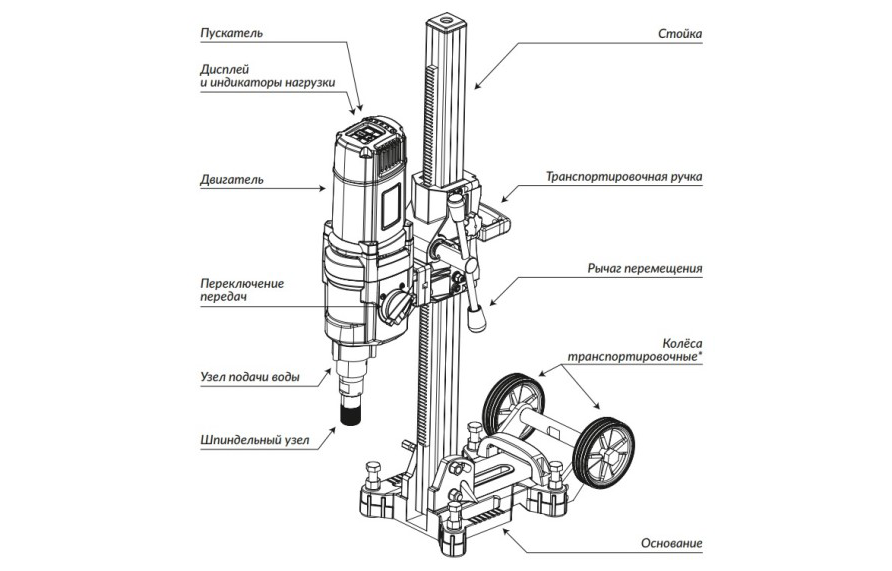 Пускатель

Дисплей и индикаторы нагрузки

Двигатель

Переключение передач

Узел подачи воды

Шпиндельный узел

Стойка

Транспортировочная ручка

Рычаг перемещения

Колёса транспортировочные*

Основание